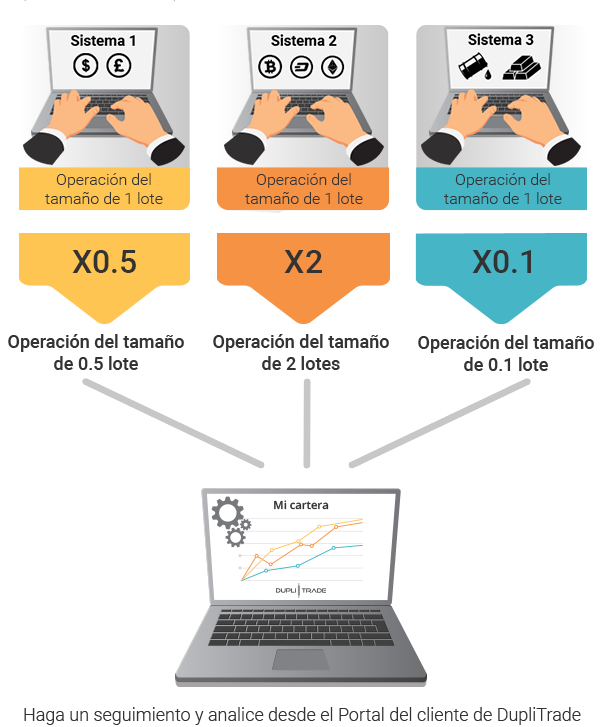 Sistema 1

Operación del tamaño de 1 lote

X0.5

Operación del tamaño de 0.5 lote

Sistema 2

Operación del tamaño de 1 lote

X2

Operación del tamaño de 2 lotes

Sistema 3

Operación del tamaño de 1 lote

X0.1

Operación del tamaño de 0.1 lote

Mi cartera

DUPLI TRADE

Haga un seguimiento y analice desde el Portal del cliente de DupliTrade